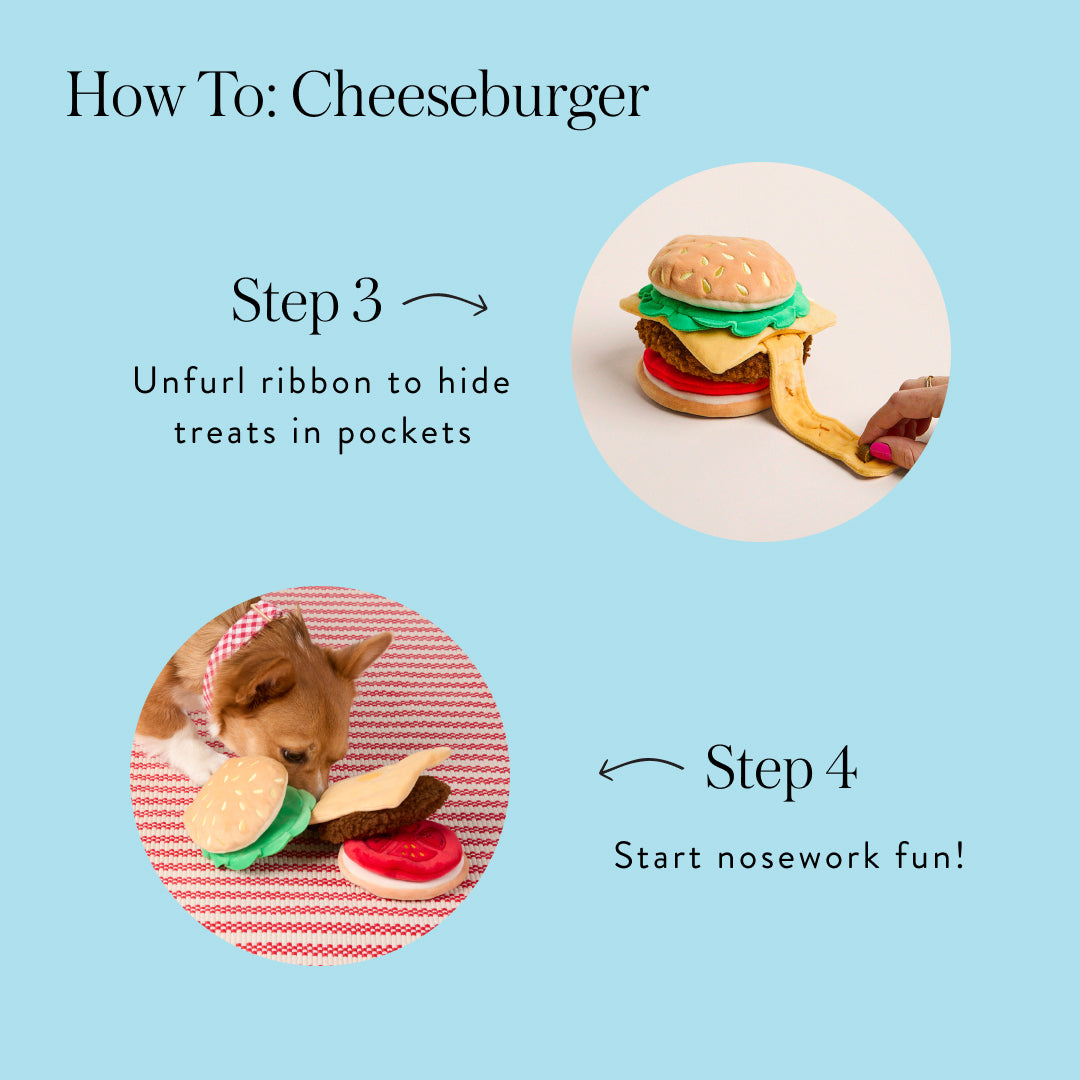 How To: Cheeseburger

Step 3

Unfurl ribbon to hide treats in pockets

Step 4

Start nosework fun!